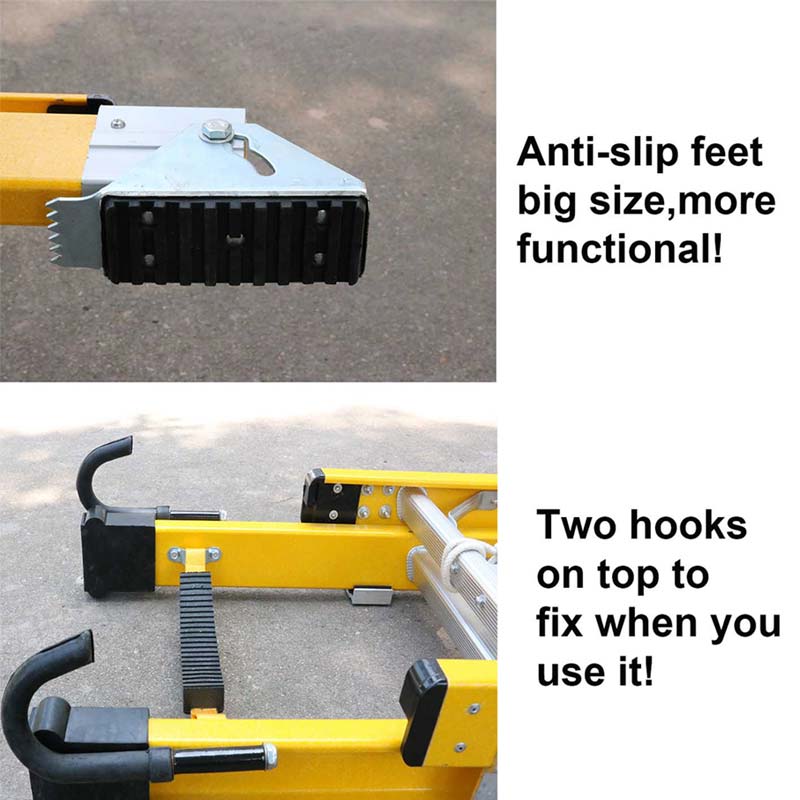 Anti-slip feet big size,more functional!

Two hooks on top to fix when you use it!