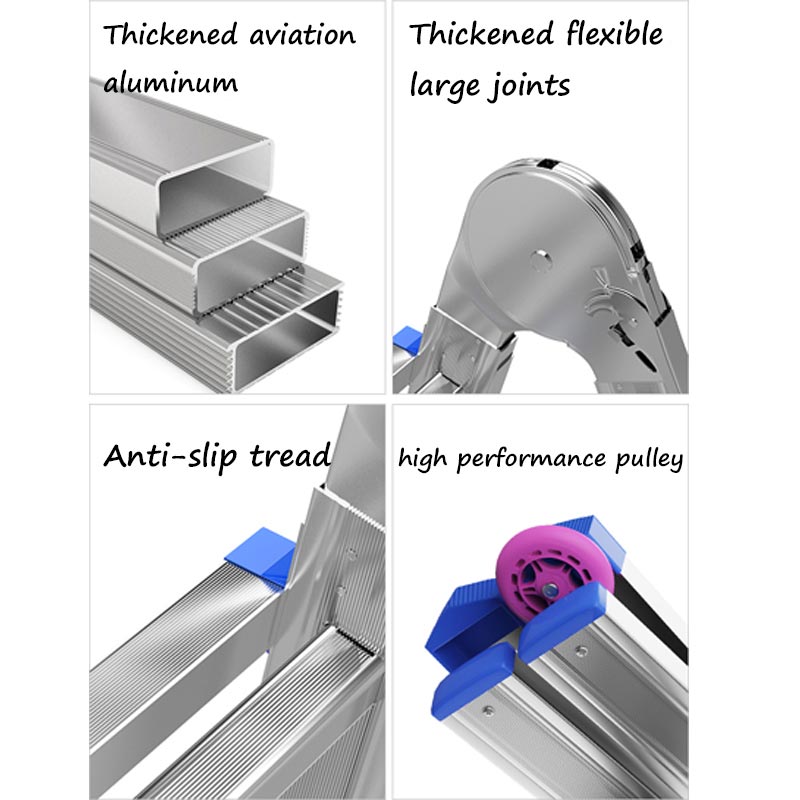 Thickened aviation aluminum

Thickened flexible large joints

Anti-slip tread

high performance pulley