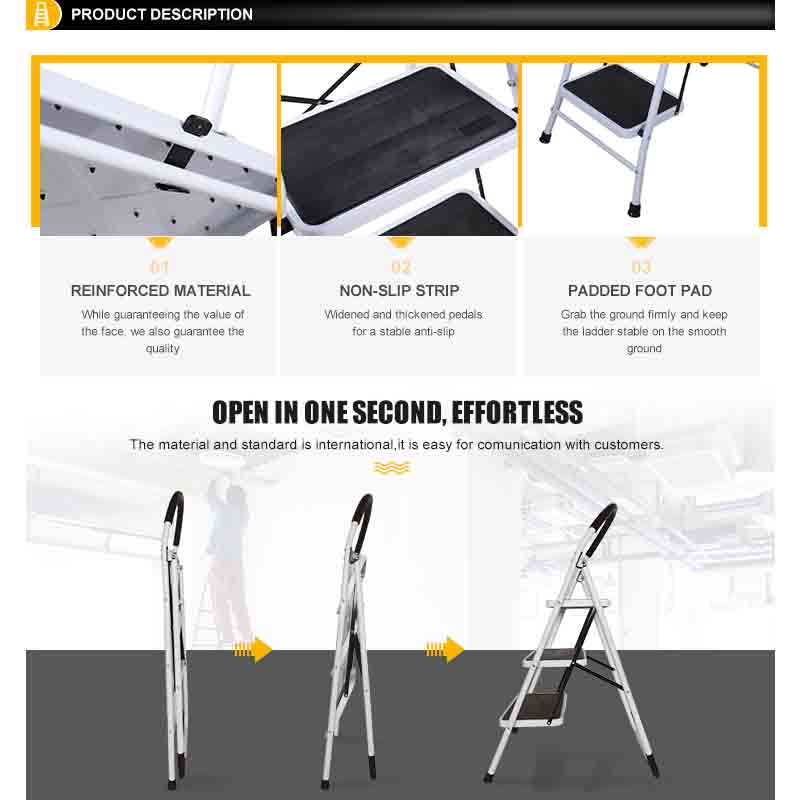 PRODUCT DESCRIPTION

01
REINFORCED MATERIAL
While guaranteeing the value of the face, we also guarantee the quality

02
NON-SLIP STRIP
Widened and thickened pedals for a stable anti-slip

03
PADDED FOOT PAD
Grab the ground firmly and keep the ladder stable on the smooth ground

OPEN IN ONE SECOND, EFFORTLESS
The material and standard is international,it is easy for comunication with customers.