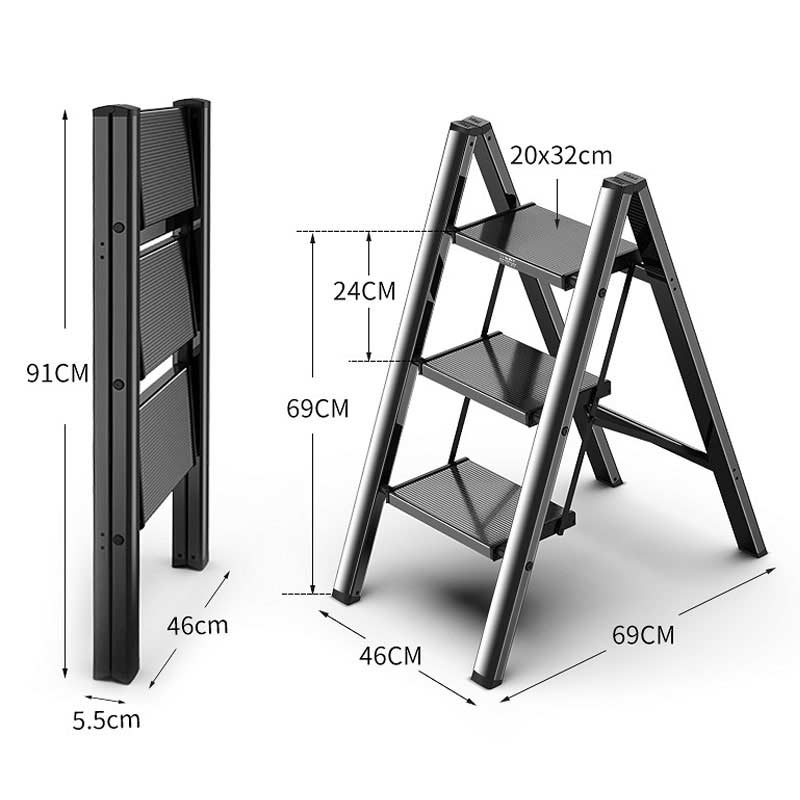 91CM
46cm
5.5cm
20x32cm
24CM
69CM
46CM
69CM