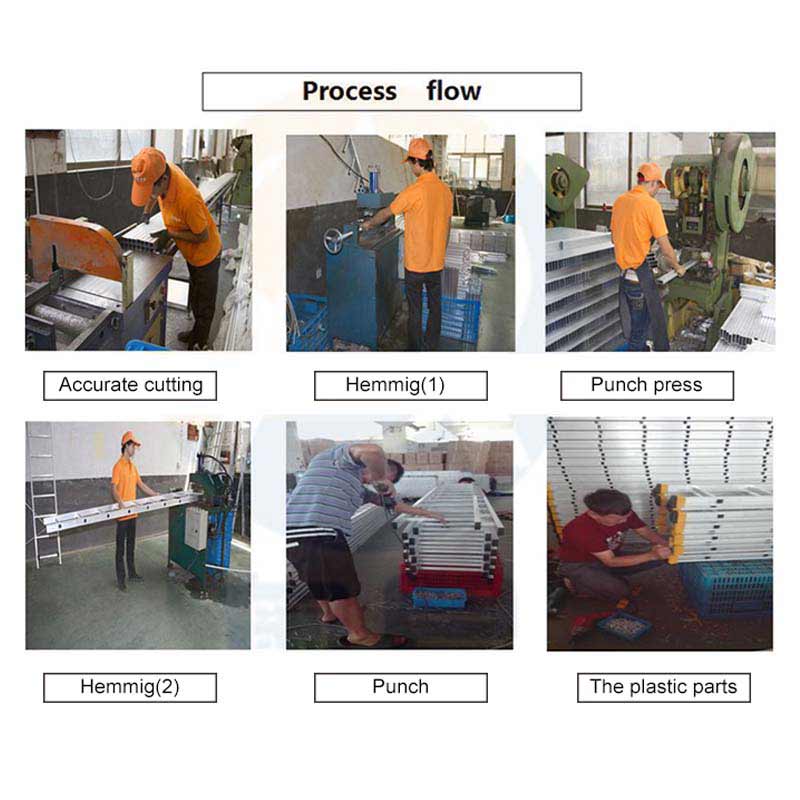 Process flow

Accurate cutting

Hemmig(1)

Punch press

Hemmig(2)

Punch

The plastic parts