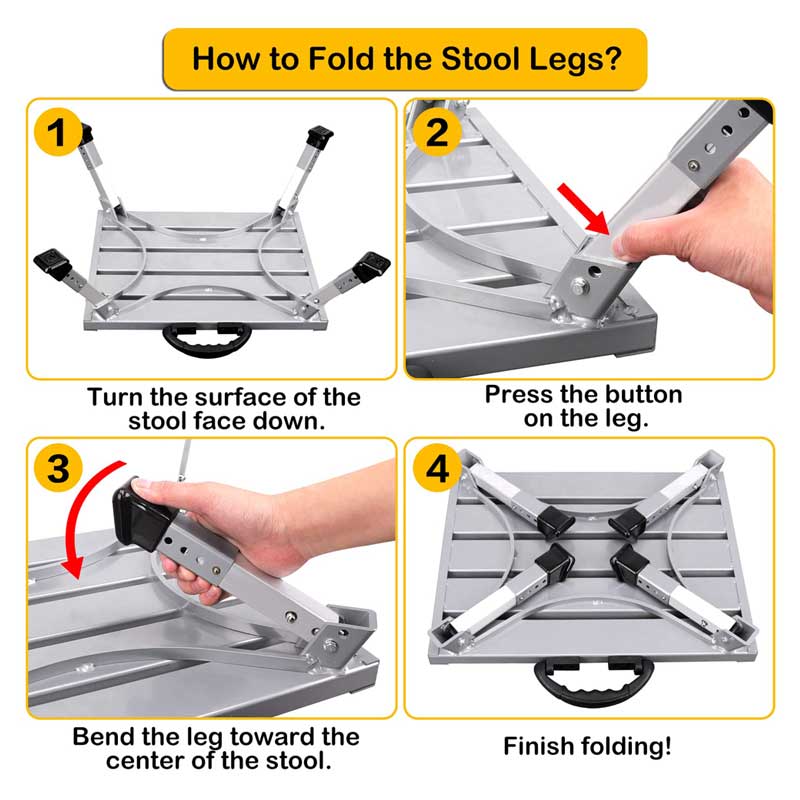 How to Fold the Stool Legs?

1

Turn the surface of the stool face down.

2

Press the button on the leg.

3

Bend the leg toward the center of the stool.

4

Finish folding!